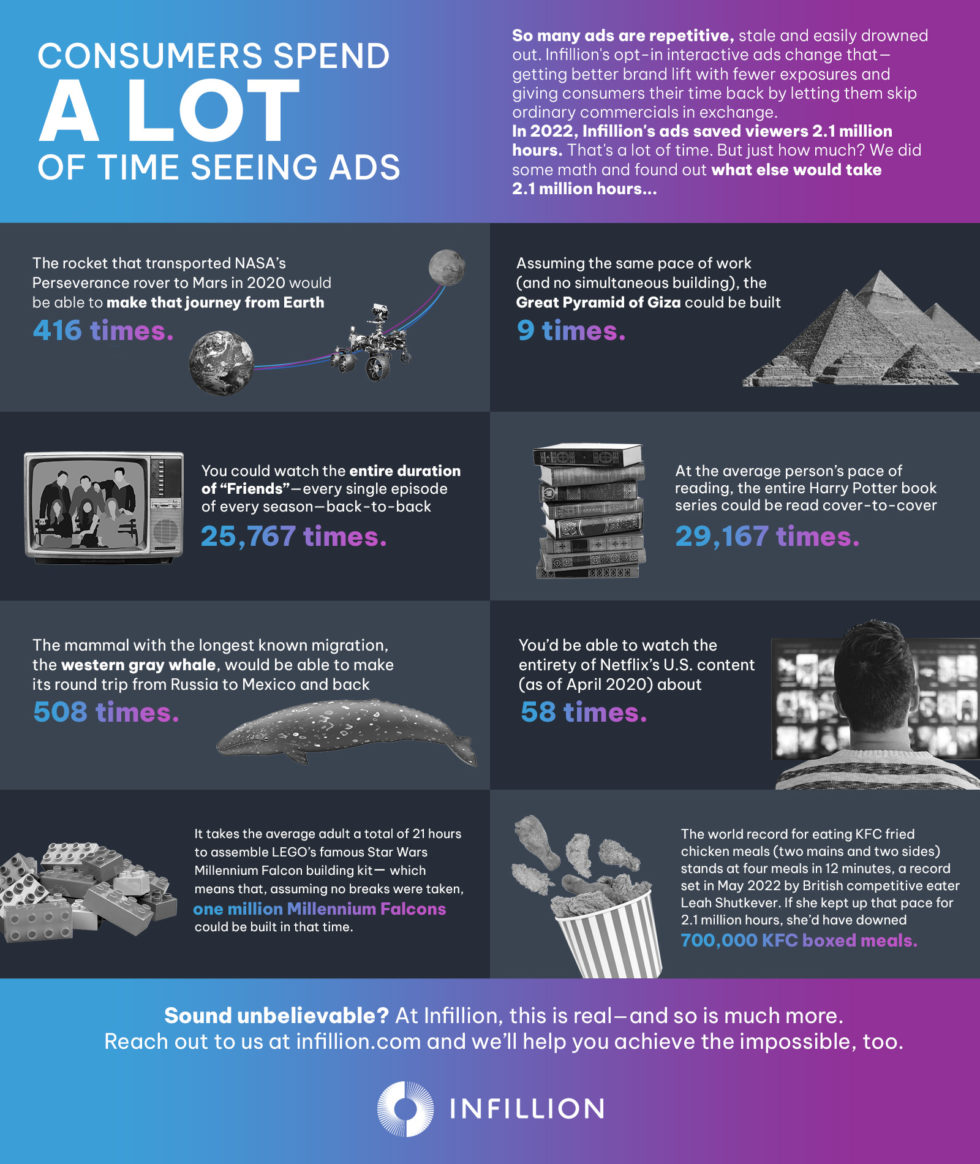 CONSUMERS SPEND A LOT OF TIME SEEING ADS

So many ads are repetitive, stale and easily drowned out. Infillion's opt-in interactive ads change that—getting better brand lift with fewer exposures and giving consumers their time back by letting them skip ordinary commercials in exchange.
In 2022, Infillion's ads saved viewers 2.1 million hours. That's a lot of time. But just how much? We did some math and found out what else would take 2.1 million hours...

The rocket that transported NASA's Perseverance rover to Mars in 2020 would be able to make that journey from Earth
416 times.

Assuming the same pace of work (and no simultaneous building), the Great Pyramid of Giza could be built
9 times.

You could watch the entire duration of "Friends"—every single episode of every season—back-to-back
25,767 times.

At the average person's pace of reading, the entire Harry Potter book series could be read cover-to-cover
29,167 times.

The mammal with the longest known migration, the western gray whale, would be able to make its round trip from Russia to Mexico and back
508 times.

You'd be able to watch the entirety of Netflix's U.S. content (as of April 2020) about
58 times.

It takes the average adult a total of 21 hours to assemble LEGO's famous Star Wars Millennium Falcon building kit— which means that, assuming no breaks were taken, one million Millennium Falcons could be built in that time.

The world record for eating KFC fried chicken meals (two mains and two sides) stands at four meals in 12 minutes, a record set in May 2022 by British competitive eater Leah Shutkever. If she kept up that pace for 2.1 million hours, she'd have downed
700,000 KFC boxed meals.

Sound unbelievable? At Infillion, this is real—and so is much more.
Reach out to us at infillion.com and we'll help you achieve the impossible, too.

INFILLION